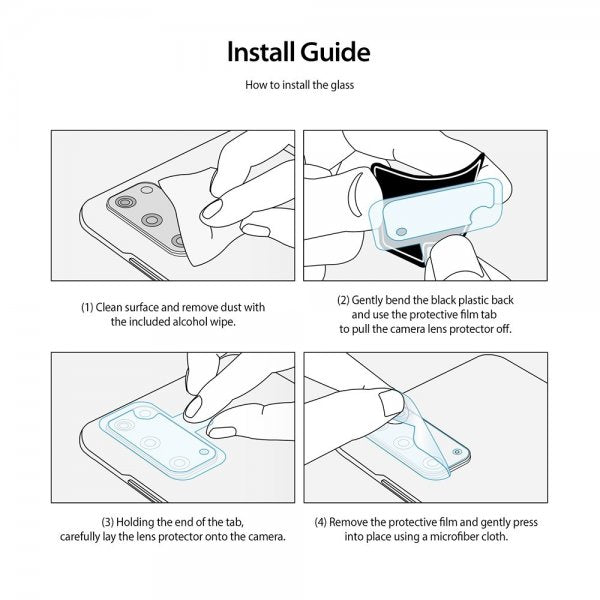 Install Guide

How to install the glass

(1) Clean surface and remove dust with the included alcohol wipe.

(2) Gently bend the black plastic back and use the protective film tab to pull the camera lens protector off.

(3) Holding the end of the tab, carefully lay the lens protector onto the camera.

(4) Remove the protective film and gently press into place using a microfiber cloth.