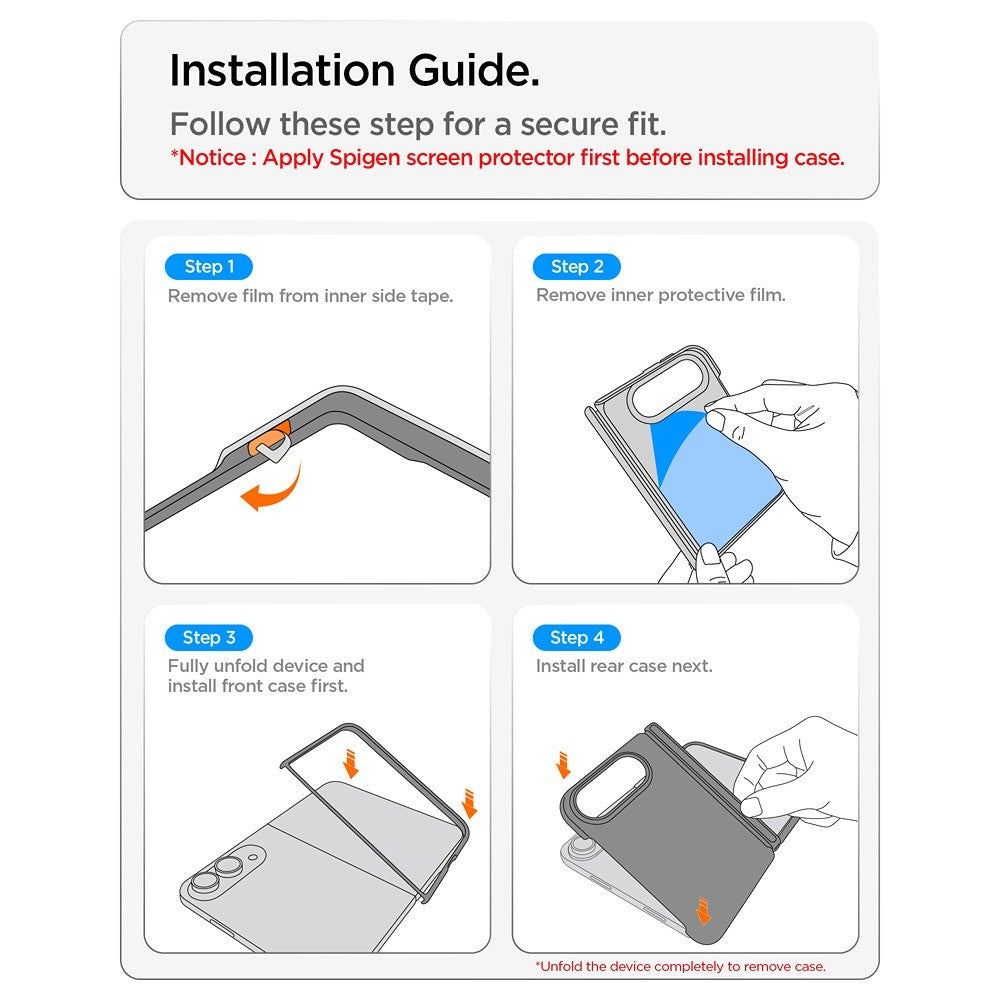 Installation Guide.

Follow these step for a secure fit.

*Notice : Apply Spigen screen protector first before installing case.

Step 1

Remove film from inner side tape.

Step 2

Remove inner protective film.

Step 3

Fully unfold device and install front case first.

Step 4

Install rear case next.

*Unfold the device completely to remove case.